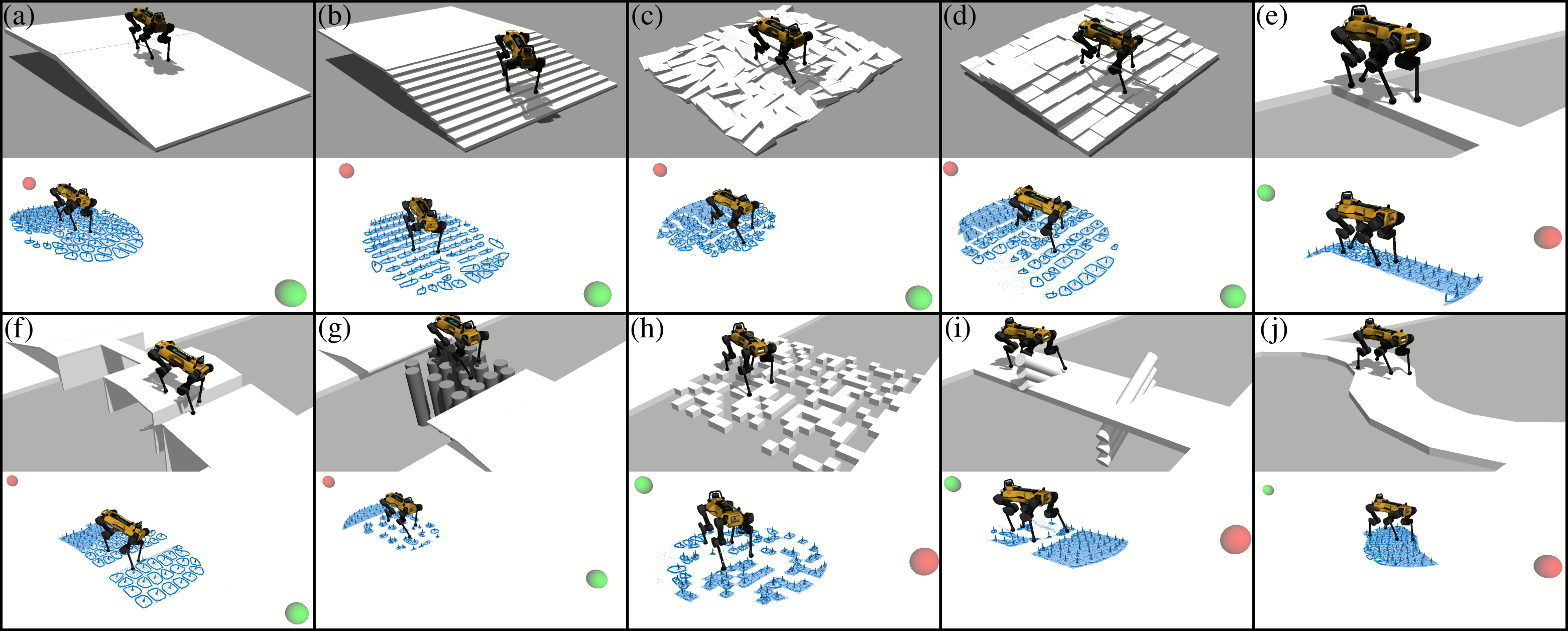 (a)

(b)

(c)

(d)

(e)

(f)

(g)

(h)

(i)

(j)